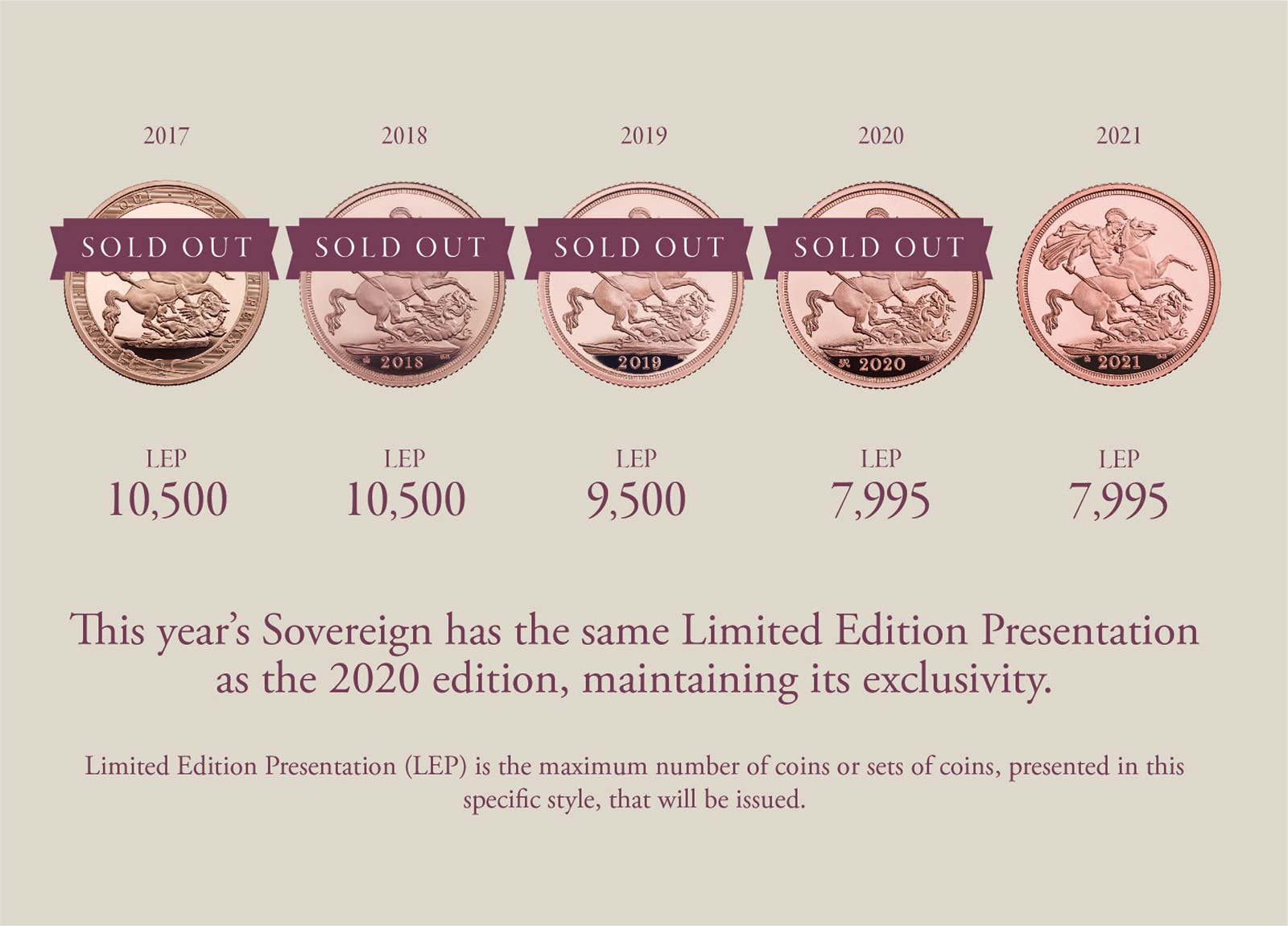 2017

SOLD OUT

LEP
10,500

2018

SOLD OUT

2018

LEP
10,500

2019

SOLD OUT

2019

LEP
9,500

2020

SOLD OUT

2020

LEP
7,995

2021

2021

LEP
7,995

This year's Sovereign has the same Limited Edition Presentation as the 2020 edition, maintaining its exclusivity.

Limited Edition Presentation (LEP) is the maximum number of coins or sets of coins, presented in this specific style, that will be issued.