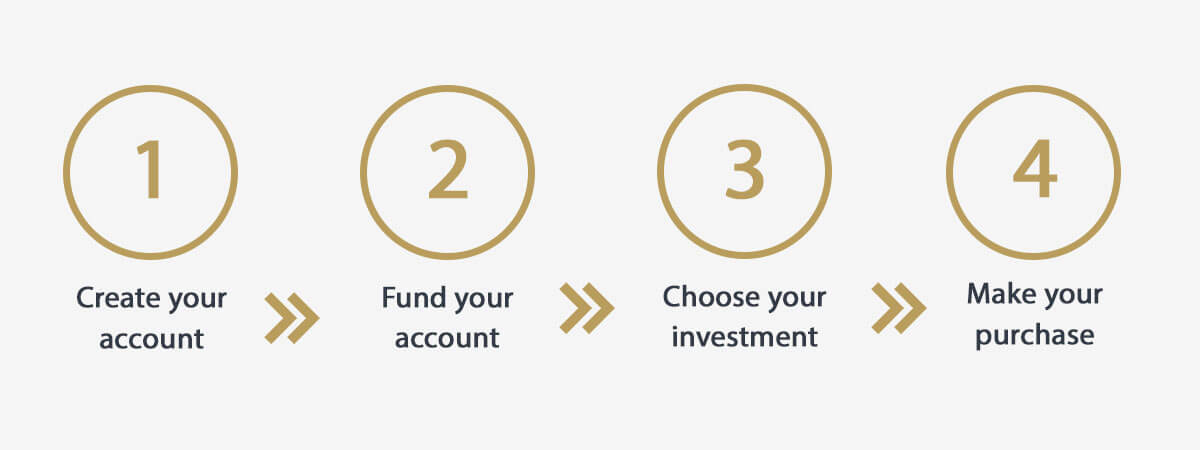 1

Create your account

2

Fund your account

3

Choose your investment

4

Make your purchase